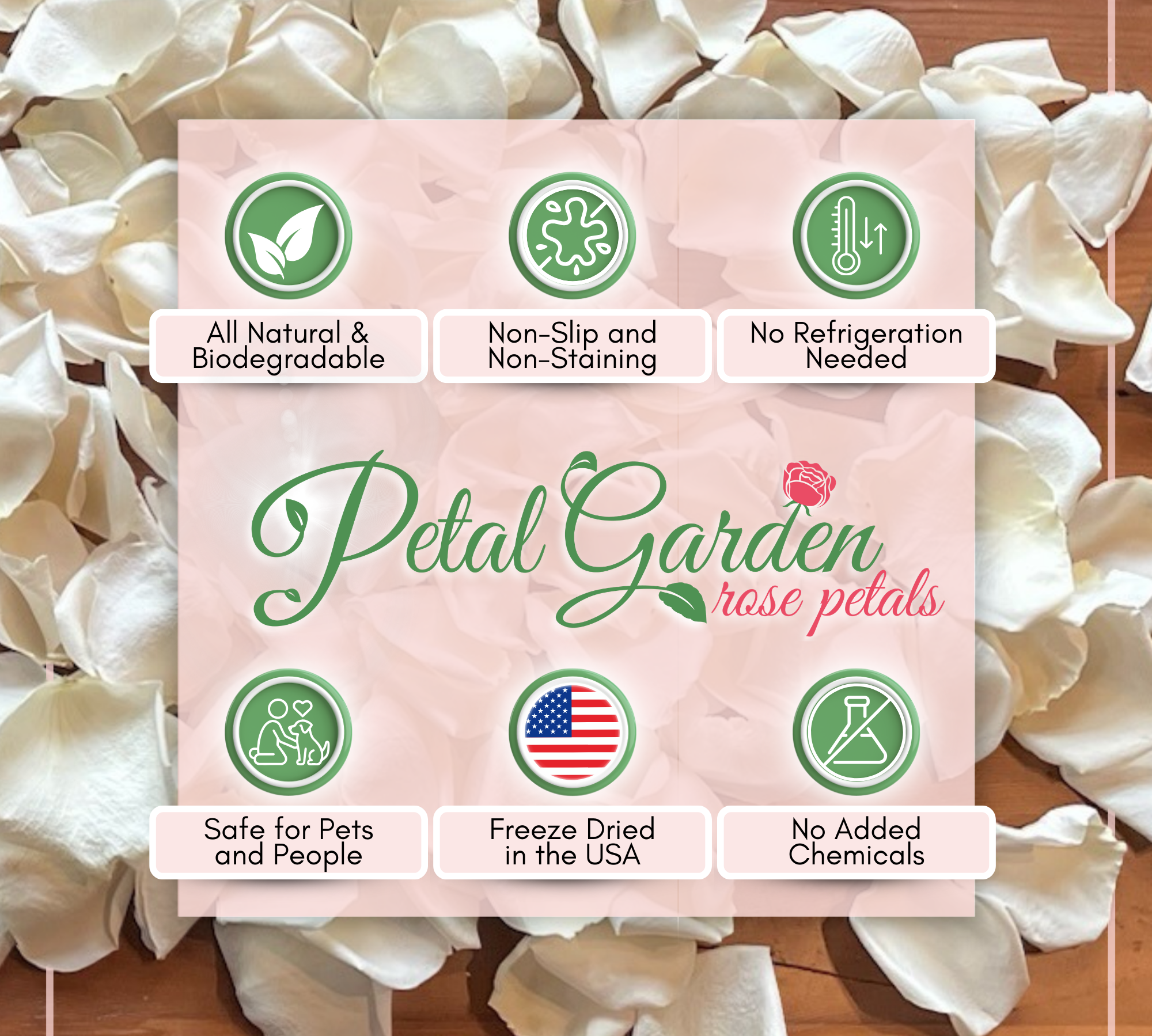 All Natural & Biodegradable

Non-Slip and Non-Staining

No Refrigeration Needed

Petal Garden
rose petals

Safe for Pets and People

Freeze Dried in the USA

No Added Chemicals